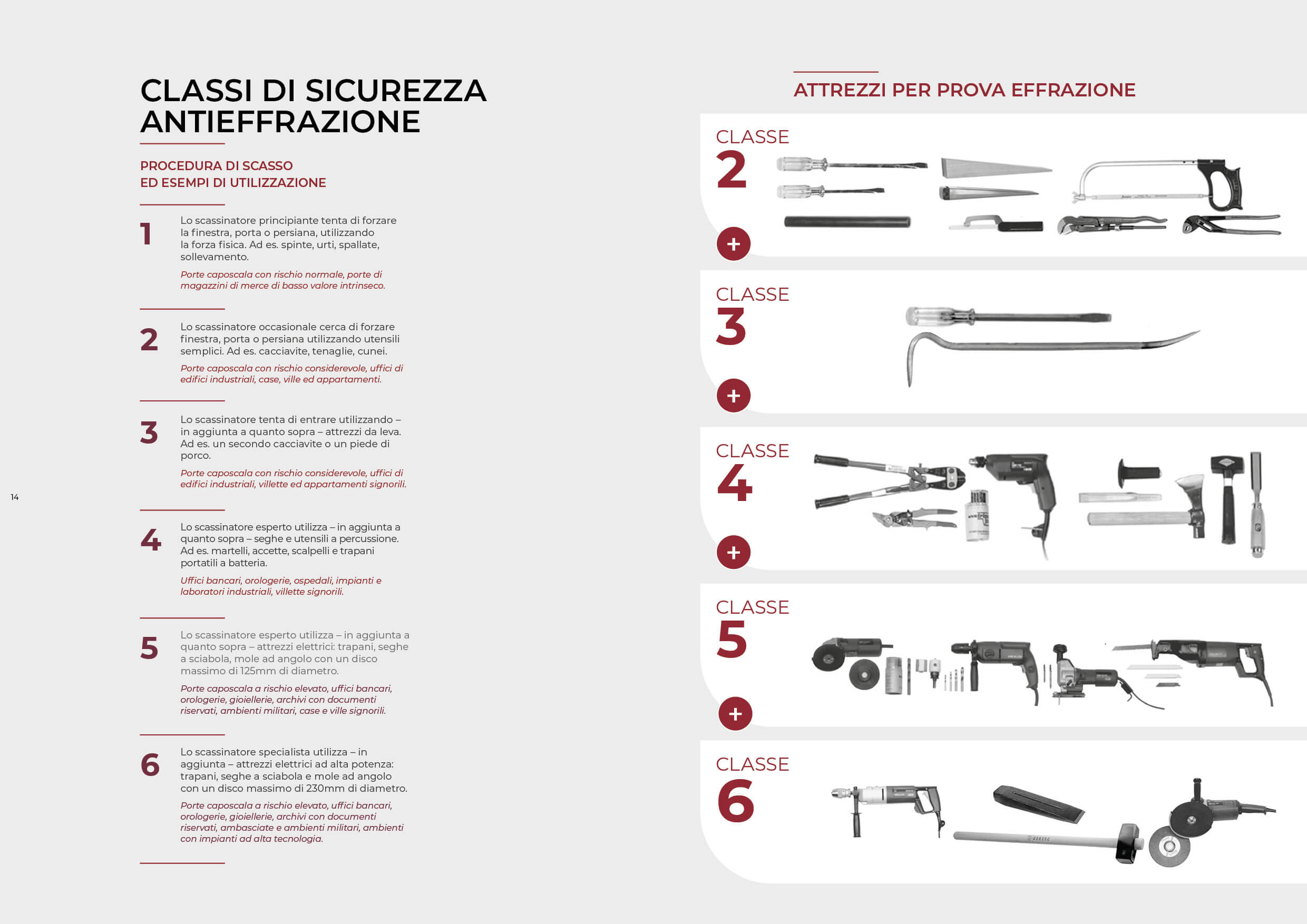 CLASSI DI SICUREZZA ANTIEFFRAZIONE

PROCEDURA DI SCASSO
ED ESEMPI DI UTILIZZAZIONE

1

Lo scassinatore principiante tenta di forzare la finestra, porta o persiana, utilizzando la forza fisica. Ad es. spinte, urti, spallate, sollevamento.

Porte caposcala con rischio normale, porte di magazzini di merce di basso valore intrinseco.

2

Lo scassinatore occasionale cerca di forzare finestra, porta o persiana utilizzando utensili semplici. Ad es. cacciavite, tenaglie, cunei.

Porte caposcala con rischio considerevole, uffici di edifici industriali, case, ville ed appartamenti.

3

Lo scassinatore tenta di entrare utilizzando – in aggiunta a quanto sopra – attrezzi da leva. Ad es. un secondo cacciavite o un piede di porco.

Porte caposcala con rischio considerevole, uffici di edifici industriali, villette ed appartamenti signorili.

4

Lo scassinatore esperto utilizza – in aggiunta a quanto sopra – seghe e utensili a percussione. Ad es. martelli, accette, scalpelli e trapani portatili a batteria.

Uffici bancari, orologerie, ospedali, impianti e laboratori industriali, villette signorili.

5

Lo scassinatore esperto utilizza – in aggiunta a quanto sopra – attrezzi elettrici: trapani, seghe a sciabola, mole ad angolo con un disco massimo di 125mm di diametro.

Porte caposcala a rischio elevato, uffici bancari, orologerie, gioiellerie, archivi con documenti riservati, ambienti militari, case e ville signorili.

6

Lo scassinatore specialista utilizza – in aggiunta – attrezzi elettrici ad alta potenza: trapani, seghe a sciabola e mole ad angolo con un disco massimo di 230mm di diametro.

Porte caposcala a rischio elevato, uffici bancari, orologerie, gioiellerie, archivi con documenti riservati, ambasciate e ambienti militari, ambienti con impianti ad alta tecnologia.

14

ATTREZZI PER PROVA EFFRAZIONE

CLASSE 2
+

CLASSE 3
+

CLASSE 4
+

CLASSE 5
+

CLASSE 6